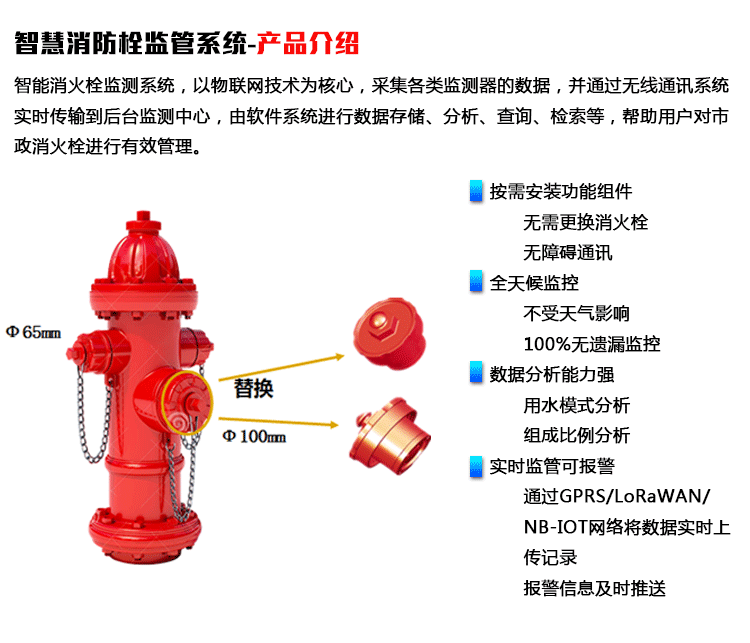 智慧消防栓监管系统-产品介绍

智能消火栓监测系统，以物联网技术为核心，采集各类监测器的数据，并通过无线通讯系统实时传输到后台监测中心，由软件系统进行数据存储、分析、查询、检索等，帮助用户对市政消火栓进行有效管理。

Φ 65㎜

替换

Φ 100㎜

按需安装功能组件
无需更换消火栓
无障碍通讯
全天候监控
不受天气影响
100%无遗漏监控
数据分析能力强
用水模式分析
组成比例分析
实时监管可报警
通过GPRS/LoRaWAN/NB-IOT网络将数据实时上传记录
报警信息及时推送